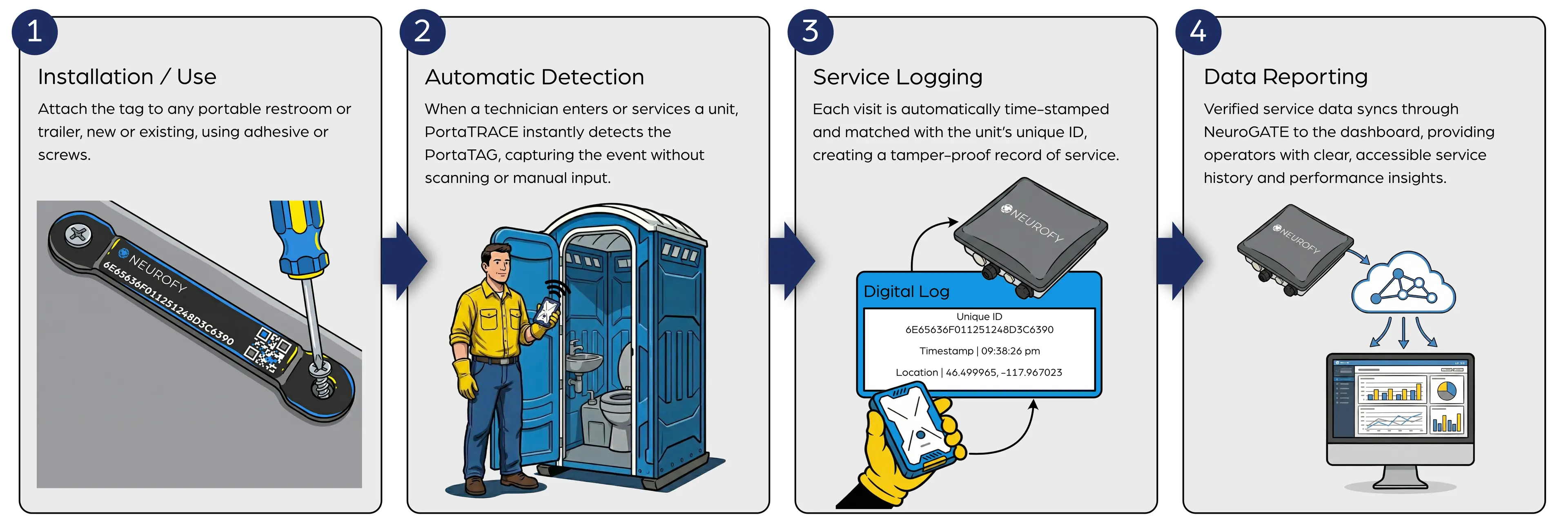 1

Installation / Use

Attach the tag to any portable restroom or trailer, new or existing, using adhesive or screws.

NEUROFY
6E65636F011251248D3C6390

2

Automatic Detection

When a technician enters or services a unit, PortaTRACE instantly detects the PortaTAG, capturing the event without scanning or manual input.

3

Service Logging

Each visit is automatically time-stamped and matched with the unit's unique ID, creating a tamper-proof record of service.

NEUROFY

Digital Log

Unique ID
6E65636F011251248D3C6390

Timestamp | 09:38:26 pm

Location | 46.499965, -117.967023

4

Data Reporting

Verified service data syncs through NeuroGATE to the dashboard, providing operators with clear, accessible service history and performance insights.

NEUROFY